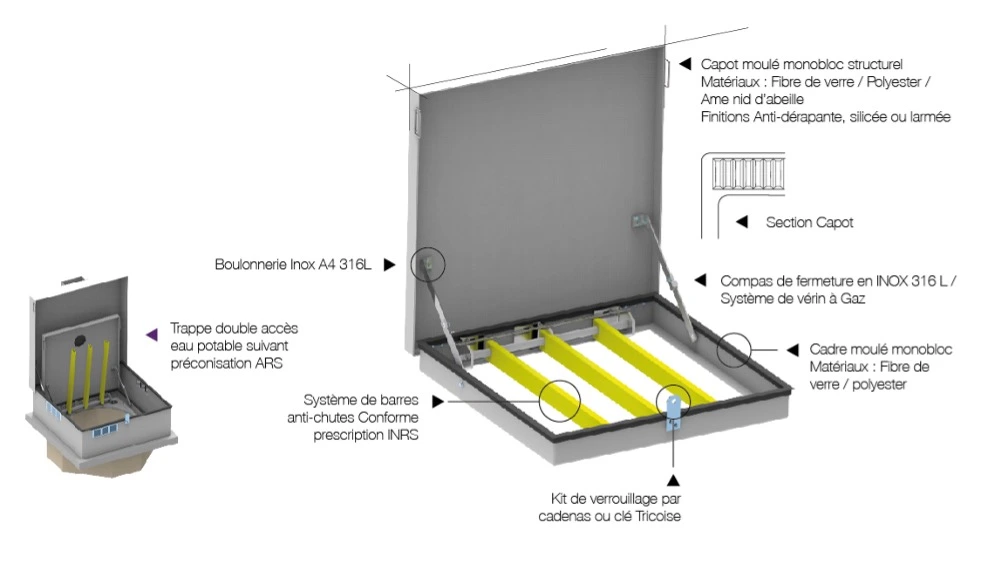 Capot moulé monobloc structurel
Matériaux : Fibre de verre / Polyester / Ame nid d'abeille
Finitions Anti-dérapante, silicée ou larmée

Section Capot

Boulonnerie Inox A4 316L

Compas de fermeture en INOX 316 L / Système de vérin à Gaz

Trappe double accès eau potable suivant préconisation ARS

Cadre moulé monobloc Matériaux : Fibre de verre / polyester

Système de barres anti-chutes Conforme prescription INRS

Kit de verrouillage par cadenas ou clé Tricoise